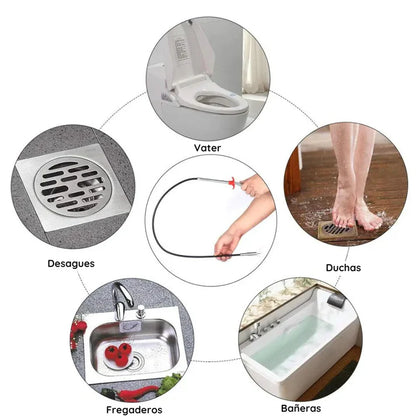 Vater

Desagues

Duchas

Fregaderos

Bañeras