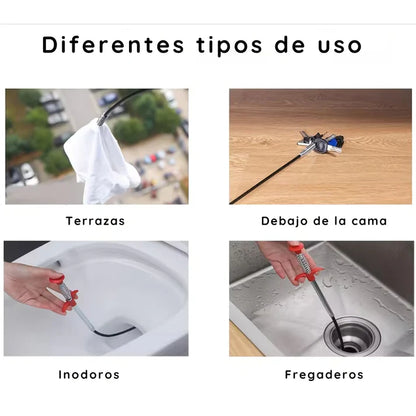 Diferentes tipos de uso

Terrazas

Debajo de la cama

Inodoros

Fregaderos